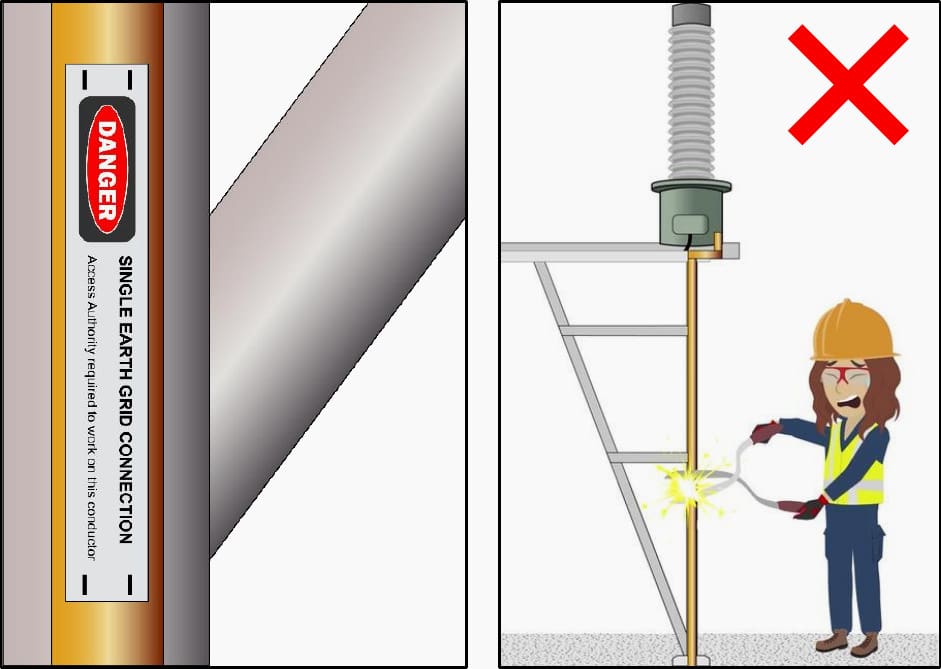 DANGER

SINGLE EARTH GRID CONNECTION

Access Authority required to work on this conductor